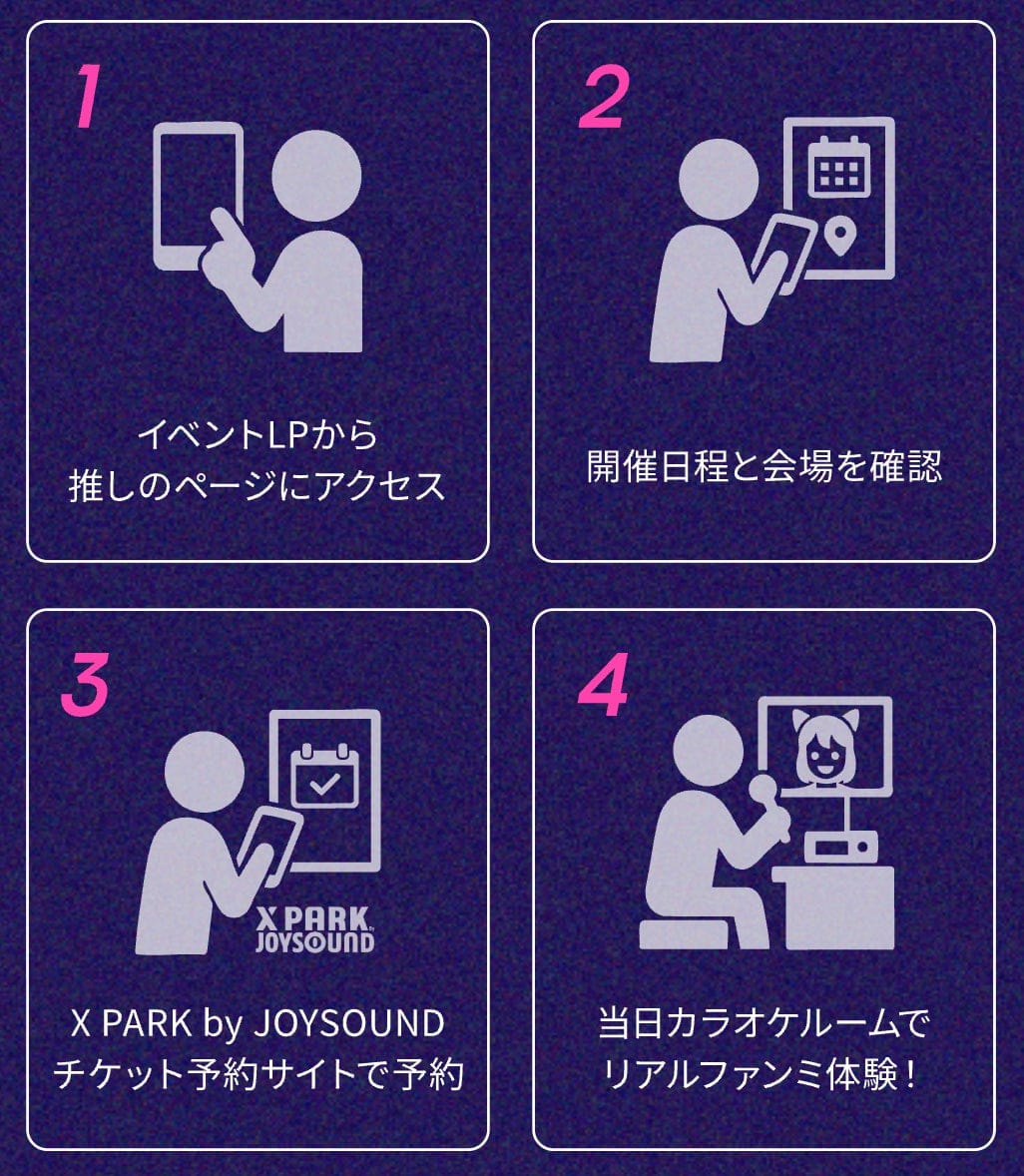 1

イベントLPから
推しのページにアクセス

2

開催日程と会場を確認

3

X PARK
JOYSOUND

X PARK by JOYSOUND
チケット予約サイトで予約

4

当日カラオケルームで
リアルファンミ体験！